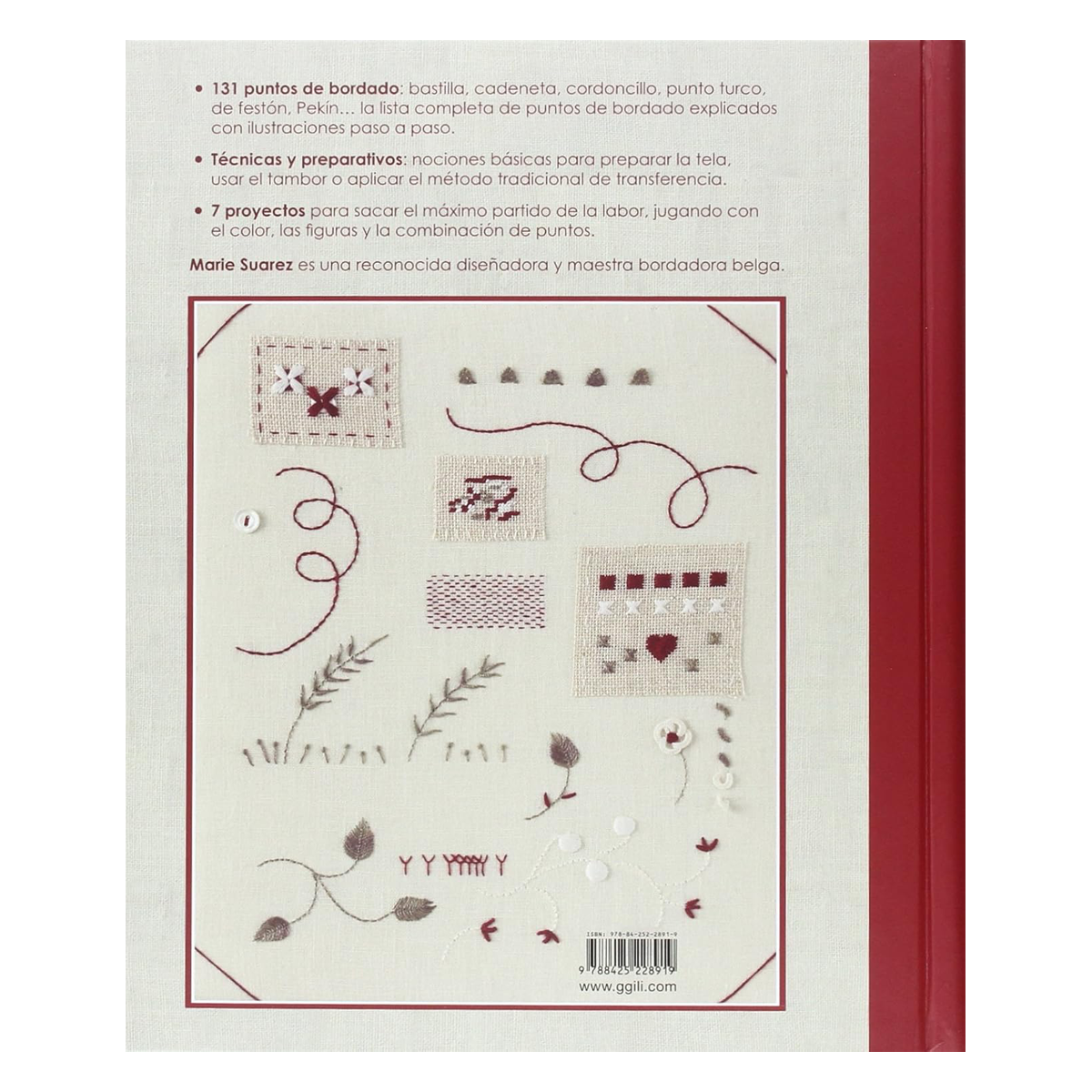 • **131 puntos de bordado**: bastilla, cadeneta, cordoncillo, punto turco, de festón, Pekín… la lista completa de puntos de bordado explicados con ilustraciones paso a paso.

• **Técnicas y preparativos**: nociones básicas para preparar la tela, usar el tambor o aplicar el método tradicional de transferencia.

• **7 proyectos** para sacar el máximo partido de la labor, jugando con el color, las figuras y la combinación de puntos.

**Marie Suarez** es una reconocida diseñadora y maestra bordadora belga.

ISBN: 978-84-252-2891-9

9 788425 228919

www.ggili.com